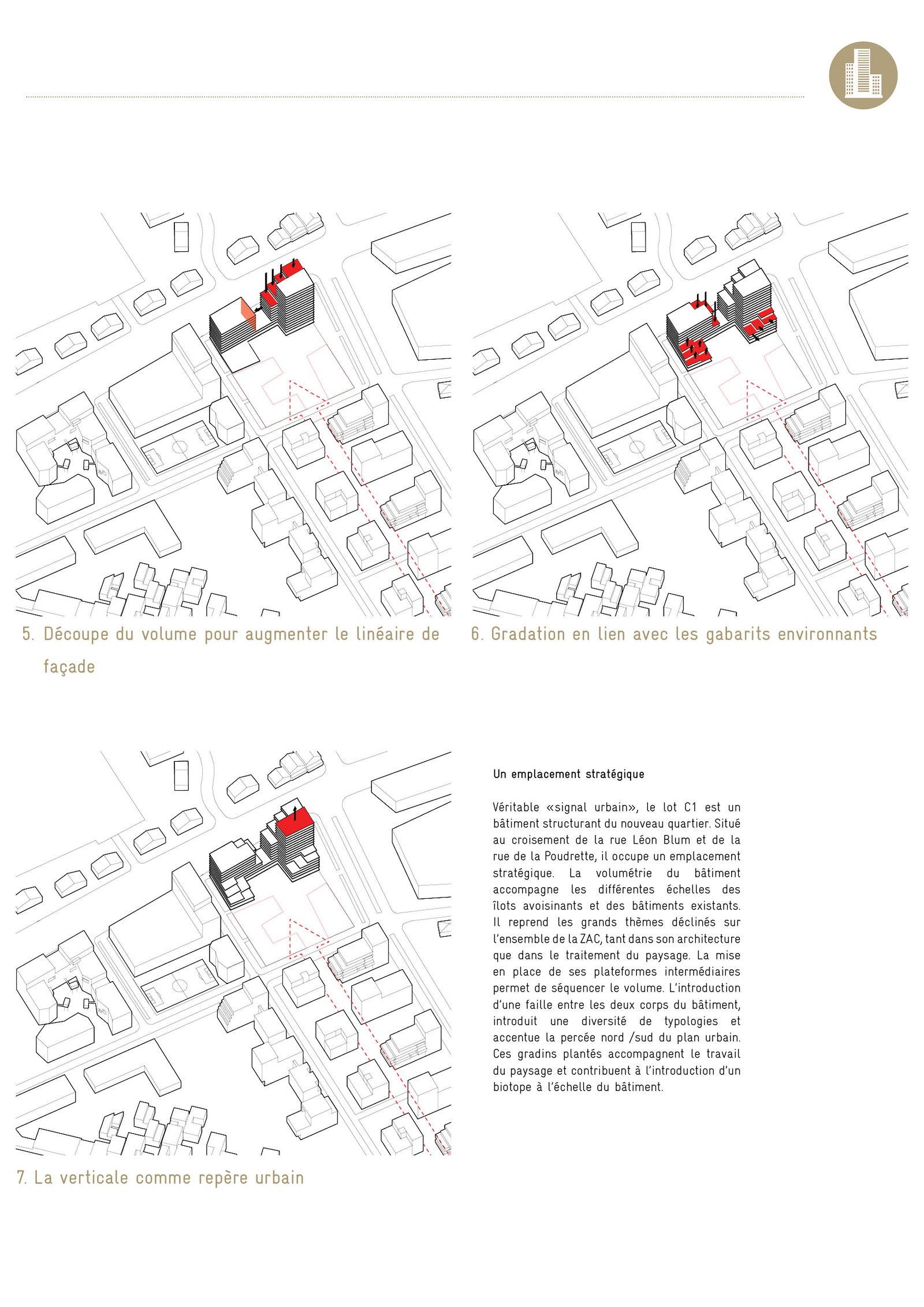 5. Découpe du volume pour augmenter le linéaire de façade

6. Gradation en lien avec les gabarits environnants

7. La verticale comme repère urbain

Un emplacement stratégique

Véritable «signal urbain», le lot C1 est un bâtiment structurant du nouveau quartier. Situé au croisement de la rue Léon Blum et de la rue de la Poudrette, il occupe un emplacement stratégique. La volumétrie du bâtiment accompagne les différentes échelles des îlots avoisinants et des bâtiments existants. Il reprend les grands thèmes déclinés sur l'ensemble de la ZAC, tant dans son architecture que dans le traitement du paysage. La mise en place de ses plateformes intermédiaires permet de séquencer le volume. L'introduction d'une faille entre les deux corps du bâtiment, introduit une diversité de typologies et accentue la percée nord /sud du plan urbain. Ces gradins plantés accompagnent le travail du paysage et contribuent à l'introduction d'un biotope à l'échelle du bâtiment.