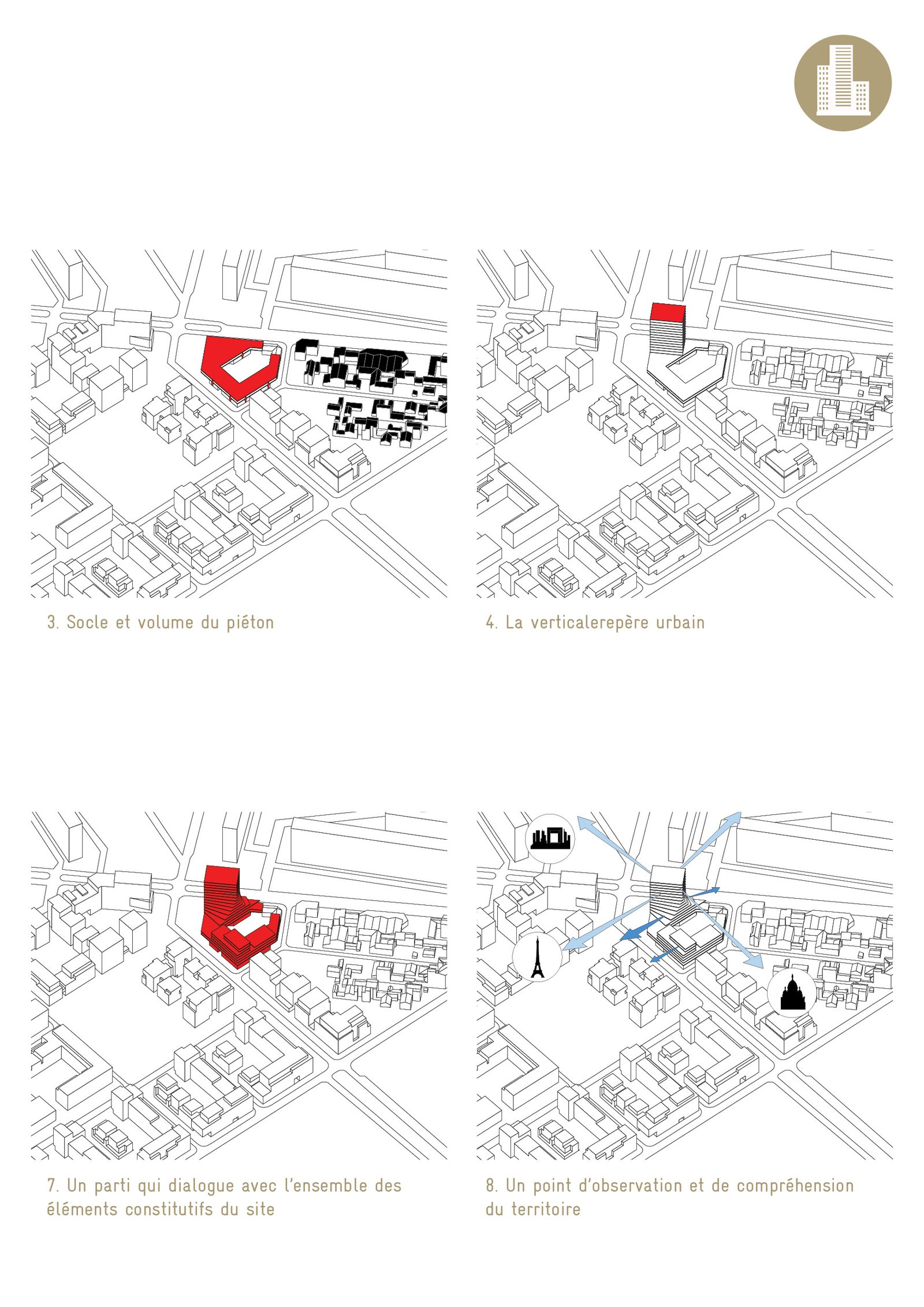 3. Socle et volume du piéton

4. La verticalerepère urbain

7. Un parti qui dialogue avec l'ensemble des éléments constitutifs du site

8. Un point d'observation et de compréhension du territoire