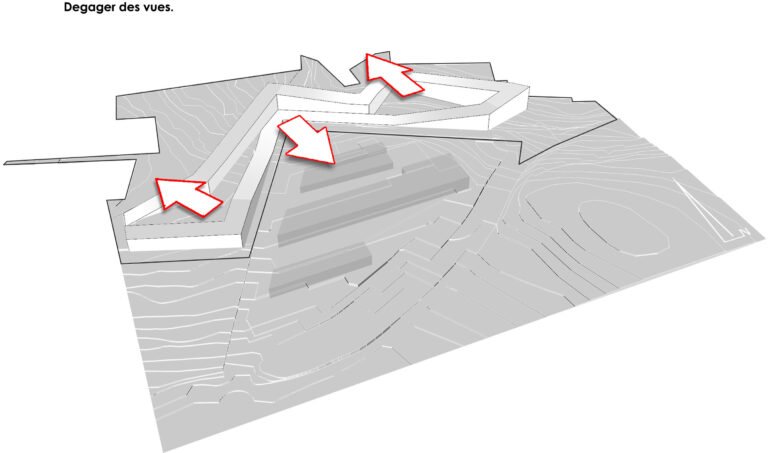 Degager des vues.

N