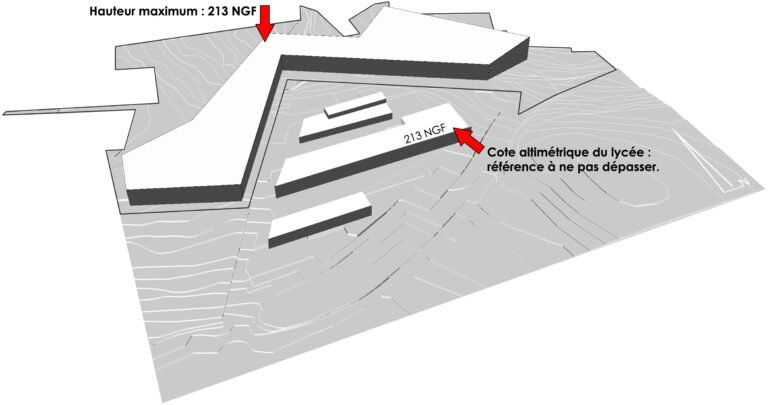 Hauteur maximum : 213 NGF

213 NGF

Cote altimétrique du lycée : référence à ne pas dépasser.