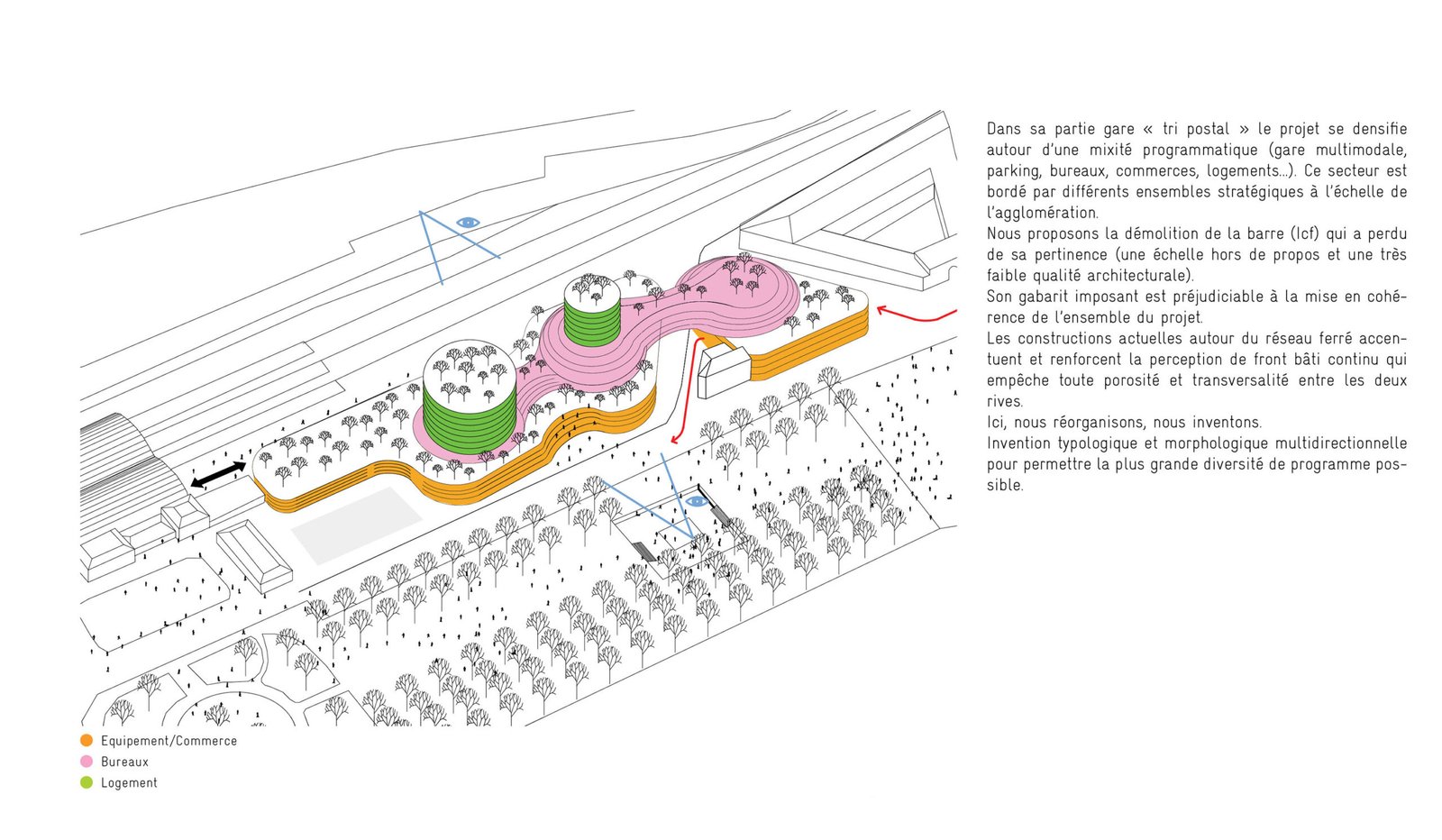 Dans sa partie gare « tri postal » le projet se densifie autour d'une mixité programmatique (gare multimodale, parking, bureaux, commerces, logements...). Ce secteur est bordé par différents ensembles stratégiques à l'échelle de l'agglomération.
Nous proposons la démolition de la barre (Icf) qui a perdu de sa pertinence (une échelle hors de propos et une très faible qualité architecturale).
Son gabarit imposant est préjudiciable à la mise en cohérence de l'ensemble du projet.
Les constructions actuelles autour du réseau ferré accentuent et renforcent la perception de front bâti continu qui empêche toute porosité et transversalité entre les deux rives.
Ici, nous réorganisons, nous inventons.
Invention typologique et morphologique multidirectionnelle pour permettre la plus grande diversité de programme possible.

Equipement/Commerce
Bureaux
Logement