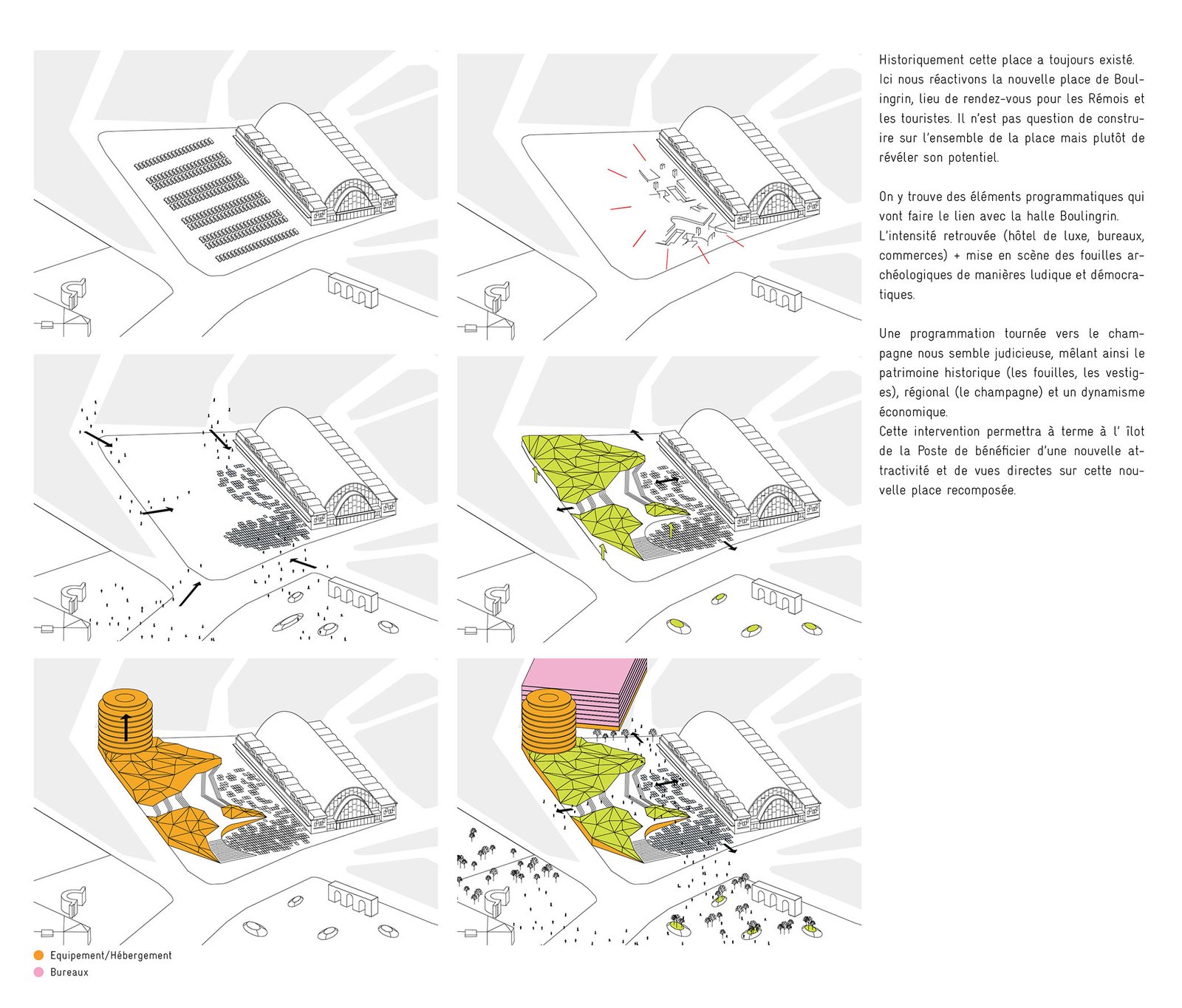 Historiquement cette place a toujours existé. Ici nous réactivons la nouvelle place de Boulingrin, lieu de rendez-vous pour les Rémois et les touristes. Il n'est pas question de construire sur l'ensemble de la place mais plutôt de révéler son potentiel.

On y trouve des éléments programmatiques qui vont faire le lien avec la halle Boulingrin. L'intensité retrouvée (hôtel de luxe, bureaux, commerces) + mise en scène des fouilles archéologiques de manières ludique et démocratiques.

Une programmation tournée vers le champagne nous semble judicieuse, mêlant ainsi le patrimoine historique (les fouilles, les vestiges), régional (le champagne) et un dynamisme économique.
Cette intervention permettra à terme à l' îlot de la Poste de bénéficier d'une nouvelle attractivité et de vues directes sur cette nouvelle place recomposée.

Equipement/Hébergement
Bureaux