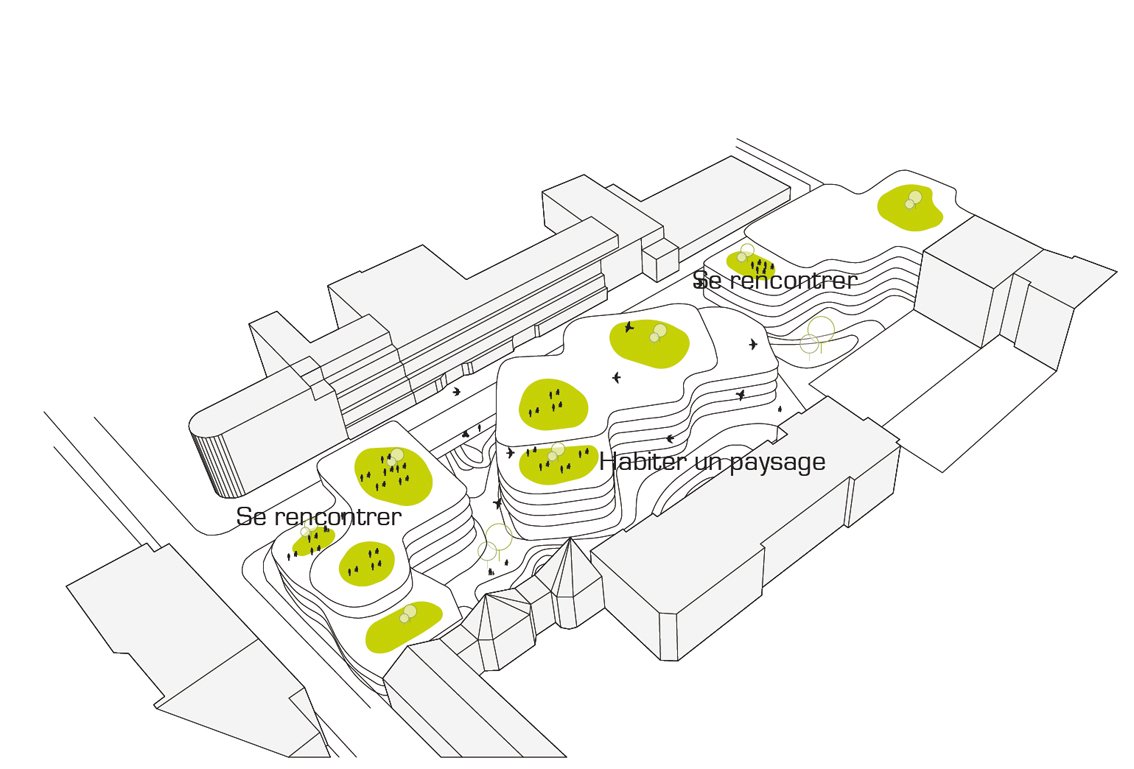 Se rencontrer

Habiter un paysage

Se rencontrer