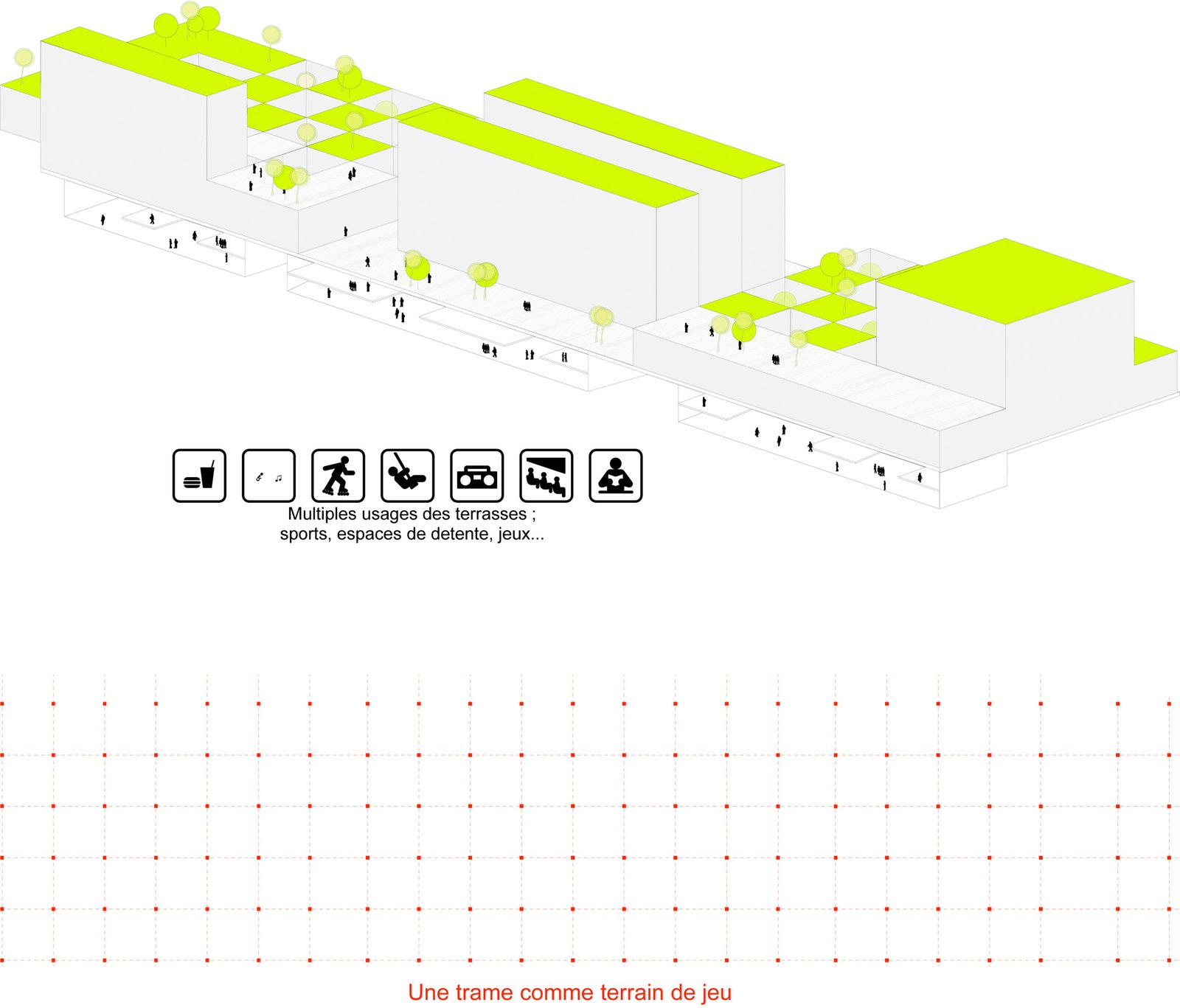 Multiples usages des terrasses ;
sports, espaces de detente, jeux...

Une trame comme terrain de jeu