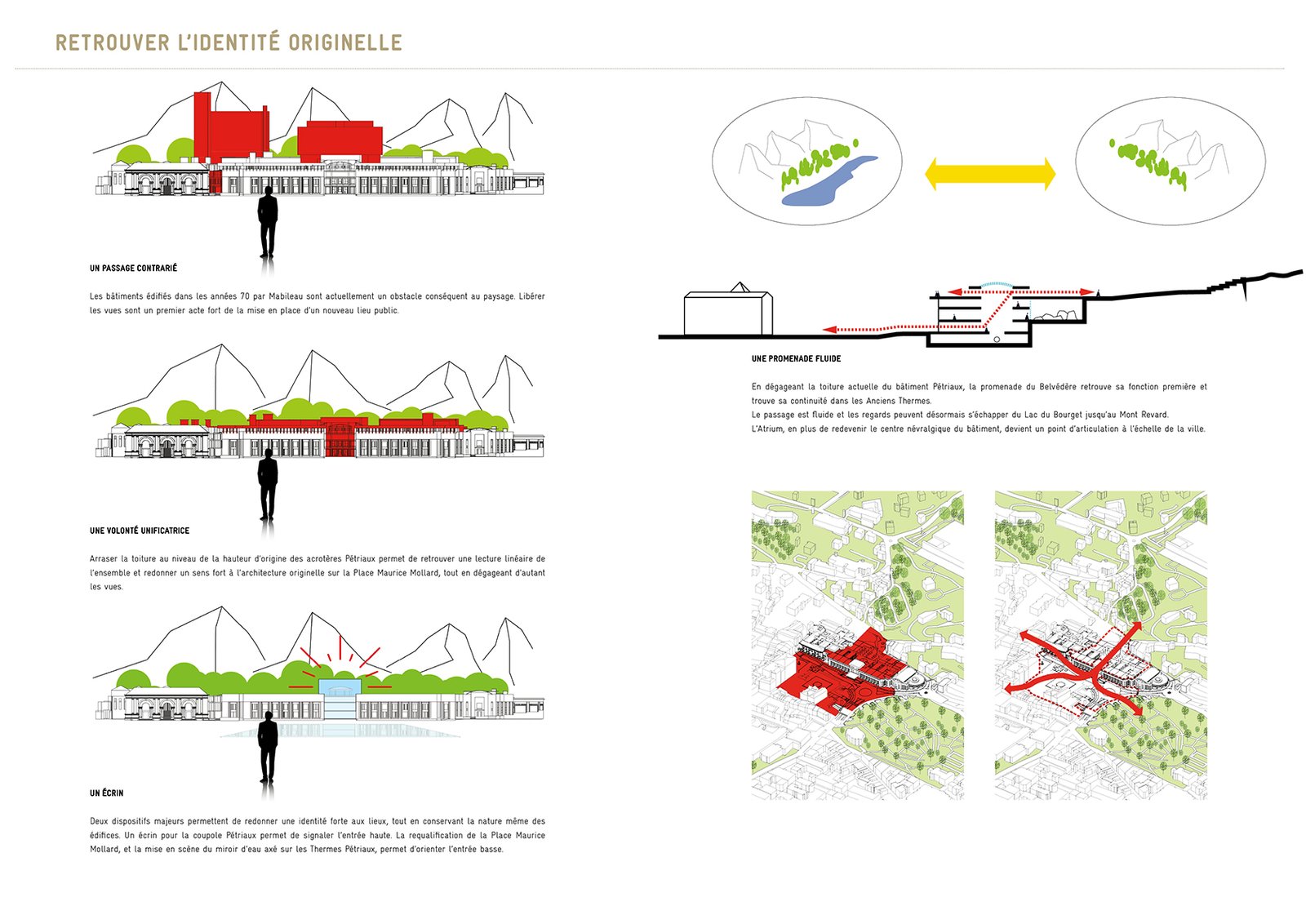 RETROUVER L'IDENTITÉ ORIGINELLE

UN PASSAGE CONTRARIÉ

Les bâtiments édifiés dans les années 70 par Mabileau sont actuellement un obstacle conséquent au paysage. Libérer les vues sont un premier acte fort de la mise en place d'un nouveau lieu public.

UNE VOLONTÉ UNIFICATRICE

Arraser la toiture au niveau de la hauteur d'origine des acrotères Pétriaux permet de retrouver une lecture linéaire de l'ensemble et redonner un sens fort à l'architecture originelle sur la Place Maurice Mollard, tout en dégageant d'autant les vues.

UN ÉCRIN

Deux dispositifs majeurs permettent de redonner une identité forte aux lieux, tout en conservant la nature même des édifices. Un écrin pour la coupole Pétriaux permet de signaler l'entrée haute. La requalification de la Place Maurice Mollard, et la mise en scène du miroir d'eau axé sur les Thermes Pétriaux, permet d'orienter l'entrée basse.

UNE PROMENADE FLUIDE

En dégageant la toiture actuelle du bâtiment Pétriaux, la promenade du Belvédère retrouve sa fonction première et trouve sa continuité dans les Anciens Thermes.
Le passage est fluide et les regards peuvent désormais s'échapper du Lac du Bourget jusqu'au Mont Revard.
L'Atrium, en plus de redevenir le centre névralgique du bâtiment, devient un point d'articulation à l'échelle de la ville.