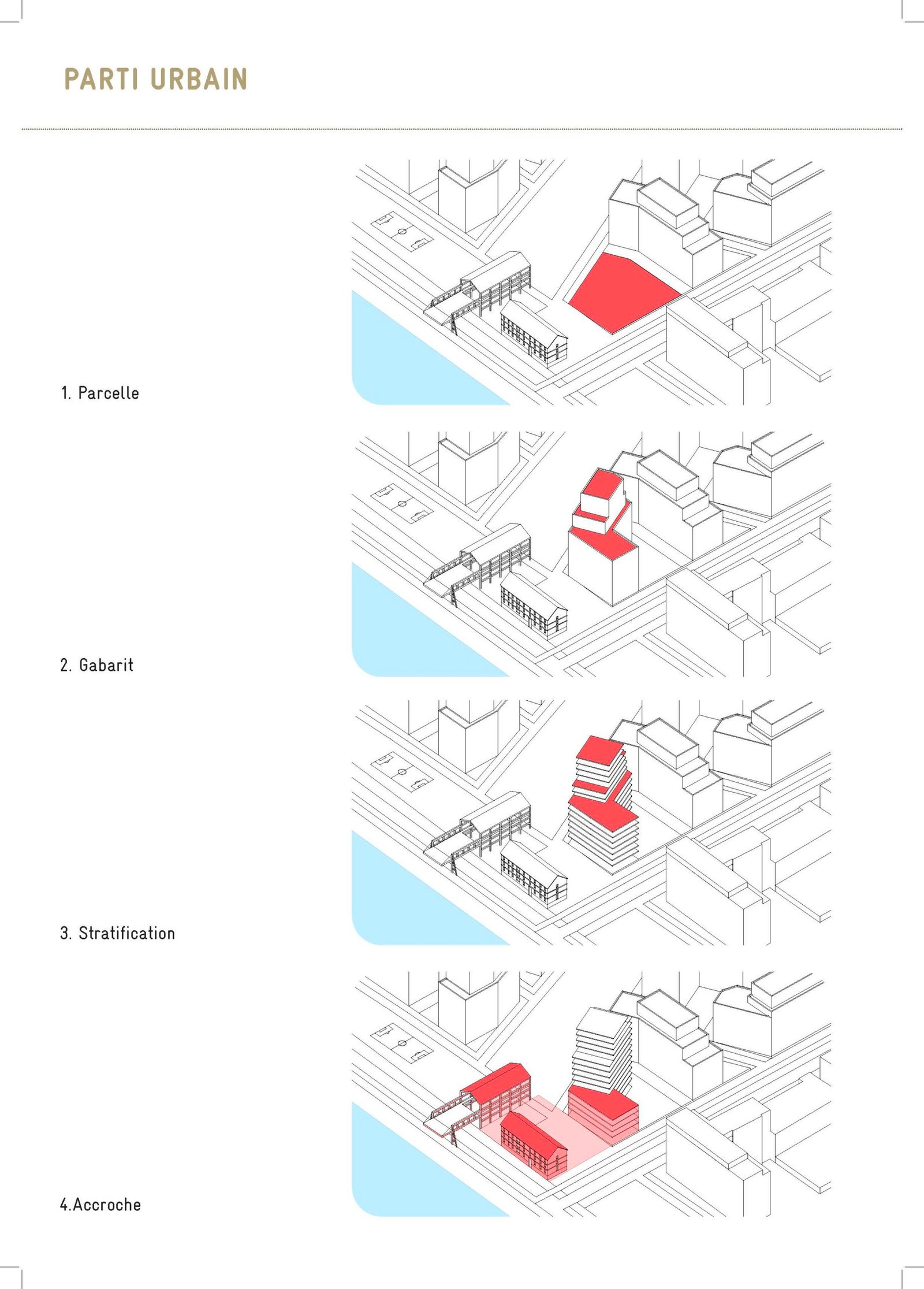 PARTI URBAIN

1. Parcelle

2. Gabarit

3. Stratification

4.Accroche