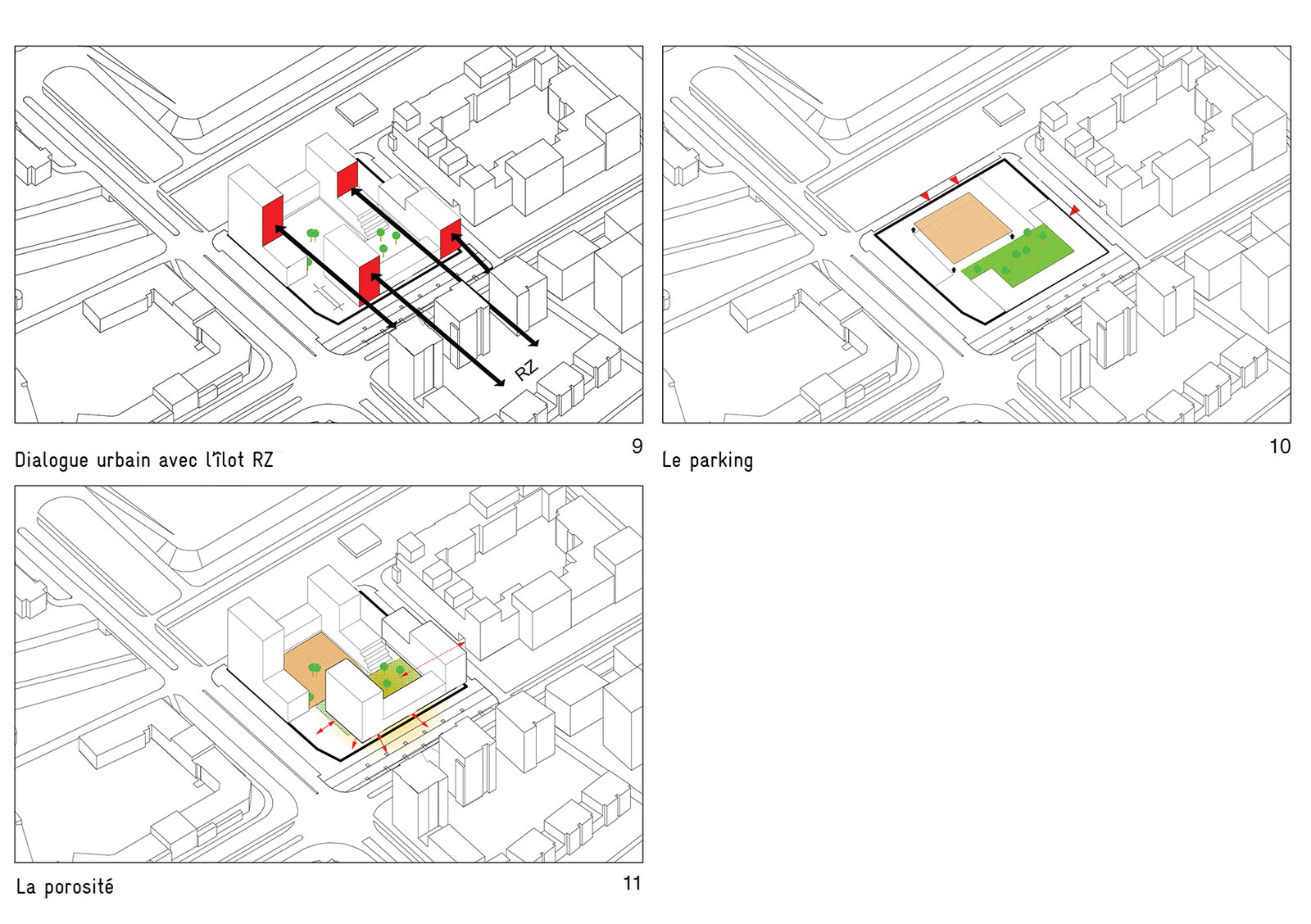 RZ

Dialogue urbain avec l'îlot RZ

9

Le parking

10

La porosité

11